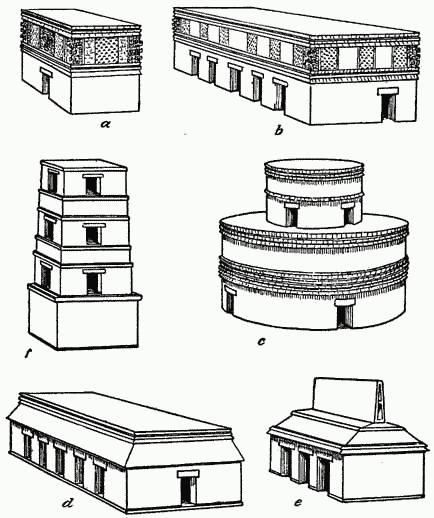 a
b
f
c
d
e